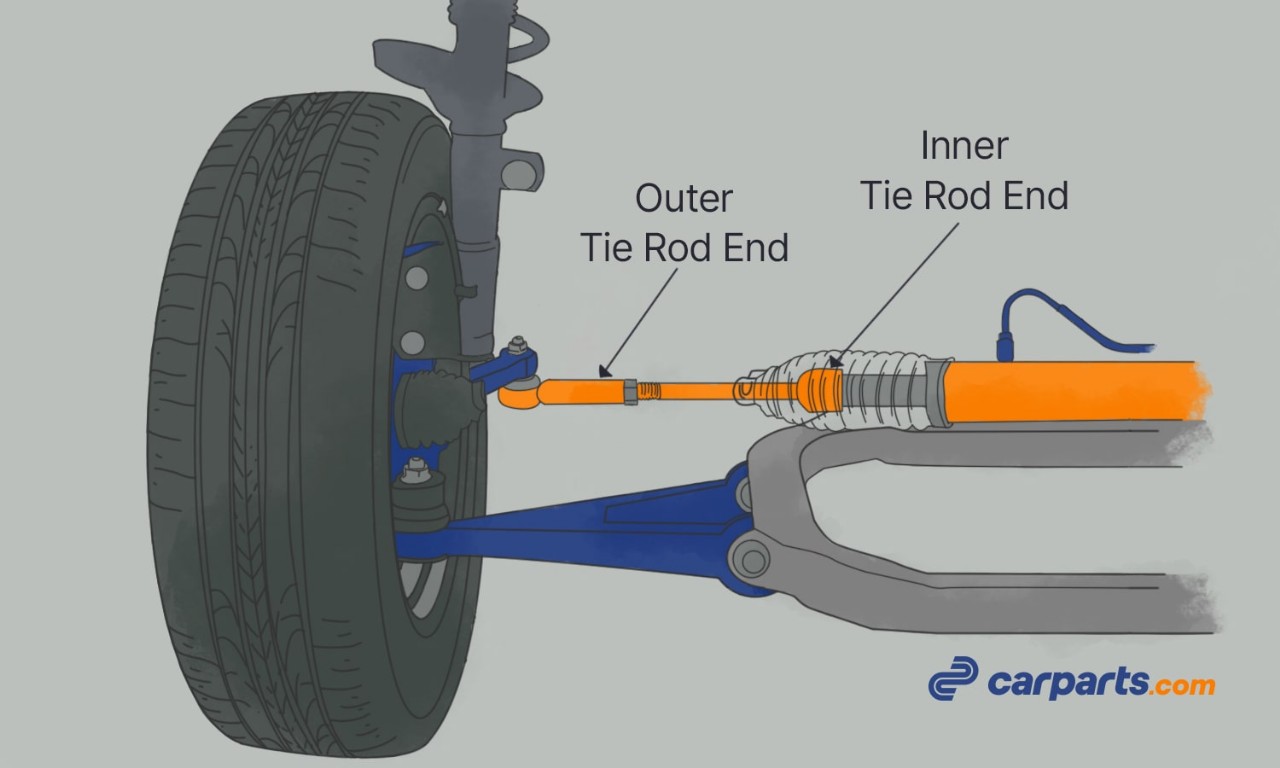 Outer
Tie Rod End

Inner
Tie Rod End

carparts.com