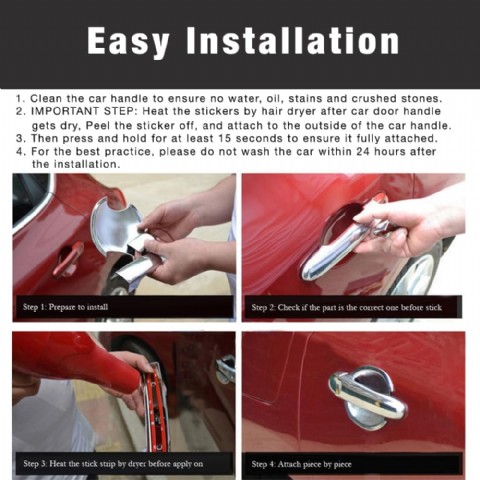 Easy Installation

1. Clean the car handle to ensure no water, oil, stains and crushed stones.
2. IMPORTANT STEP: Heat the stickers by hair dryer after car door handle gets dry, Peel the sticker off, and attach to the outside of the car handle.
3. Then press and hold for at least 15 seconds to ensure it fully attached.
4. For the best practice, please do not wash the car within 24 hours after the installation.

Step 1: Prepare to install

Step 2: Check if the part is the correct one before stick

Step 3: Heat the stick strip by dryer before apply on

Step 4: Attach piece by piece