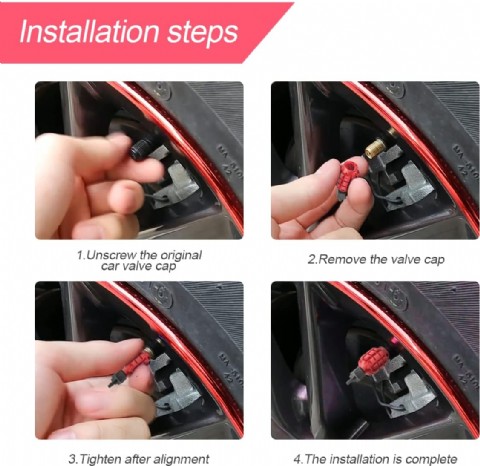 Installation steps

1.Unscrew the original car valve cap

2.Remove the valve cap

3.Tighten after alignment

4.The installation is complete