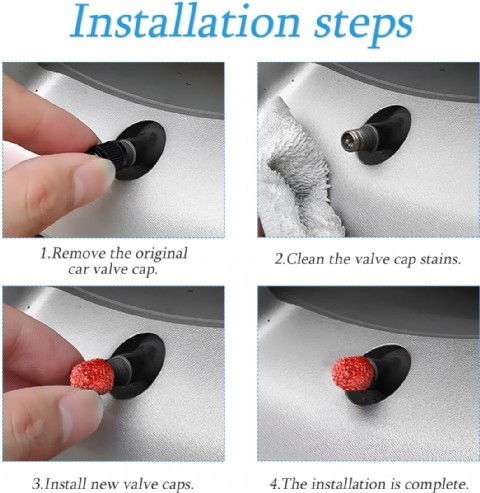 Installation steps

1.Remove the original car valve cap.

2.Clean the valve cap stains.

3.Install new valve caps.

4.The installation is complete.