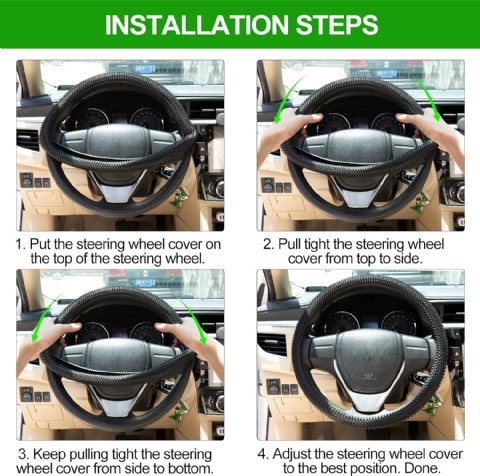 INSTALLATION STEPS

1. Put the steering wheel cover on the top of the steering wheel.

2. Pull tight the steering wheel cover from top to side.

3. Keep pulling tight the steering wheel cover from side to bottom.

4. Adjust the steering wheel cover to the best position. Done.